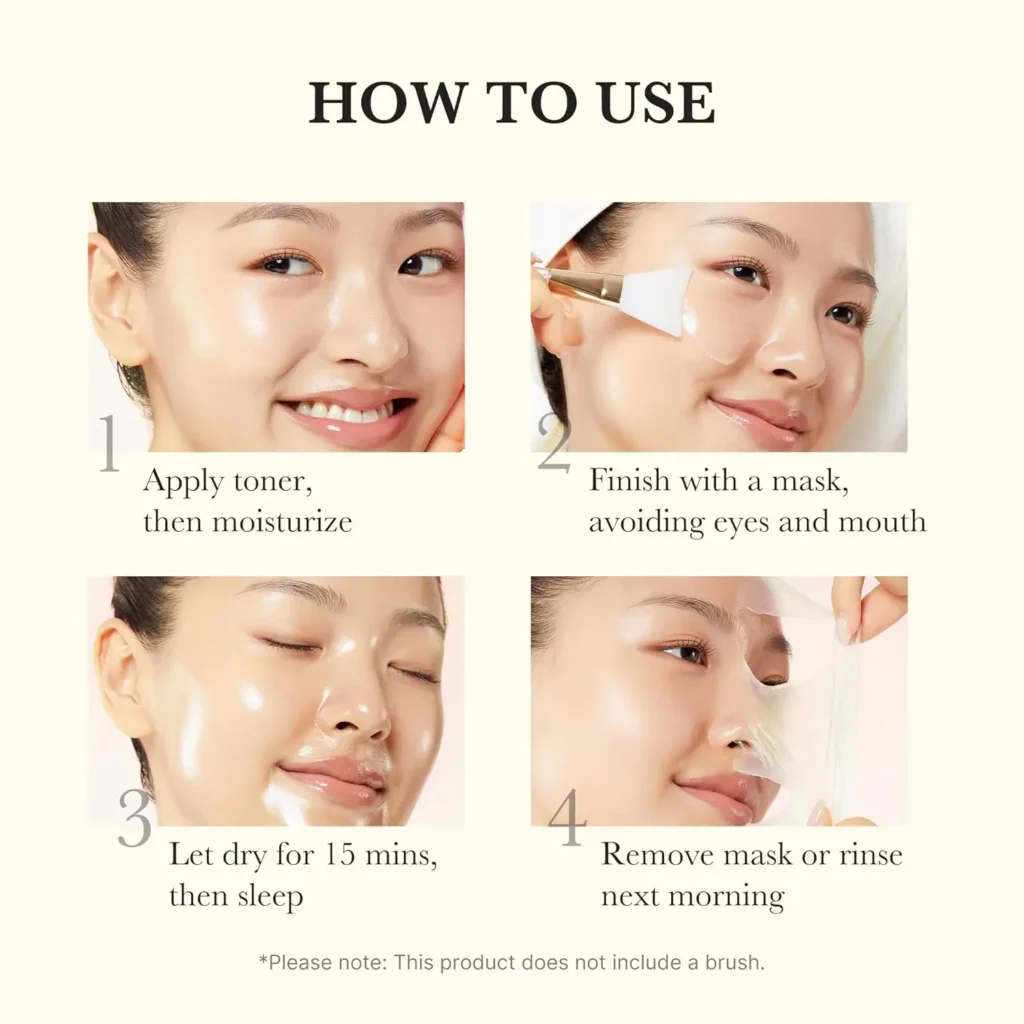 HOW TO USE

1
Apply toner, then moisturize

2
Finish with a mask, avoiding eyes and mouth

3
Let dry for 15 mins, then sleep

4
Remove mask or rinse next morning

*Please note: This product does not include a brush.